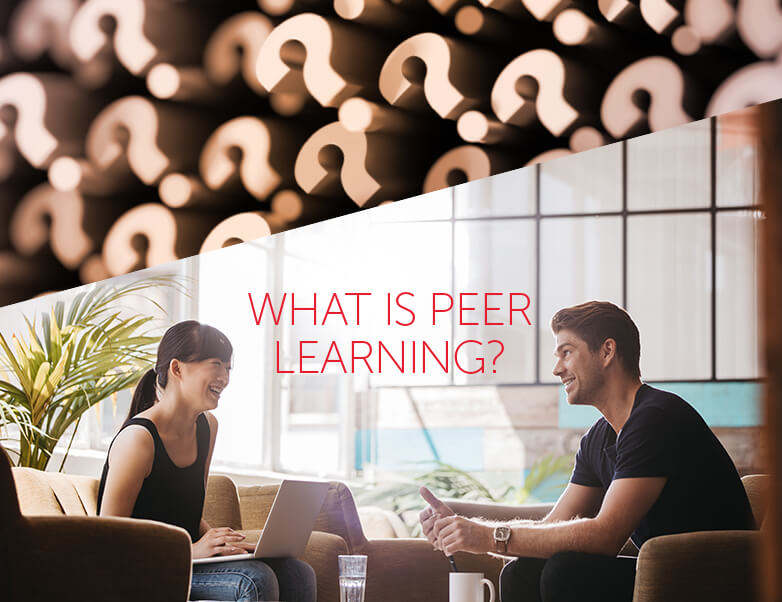 WHAT IS PEER LEARNING?