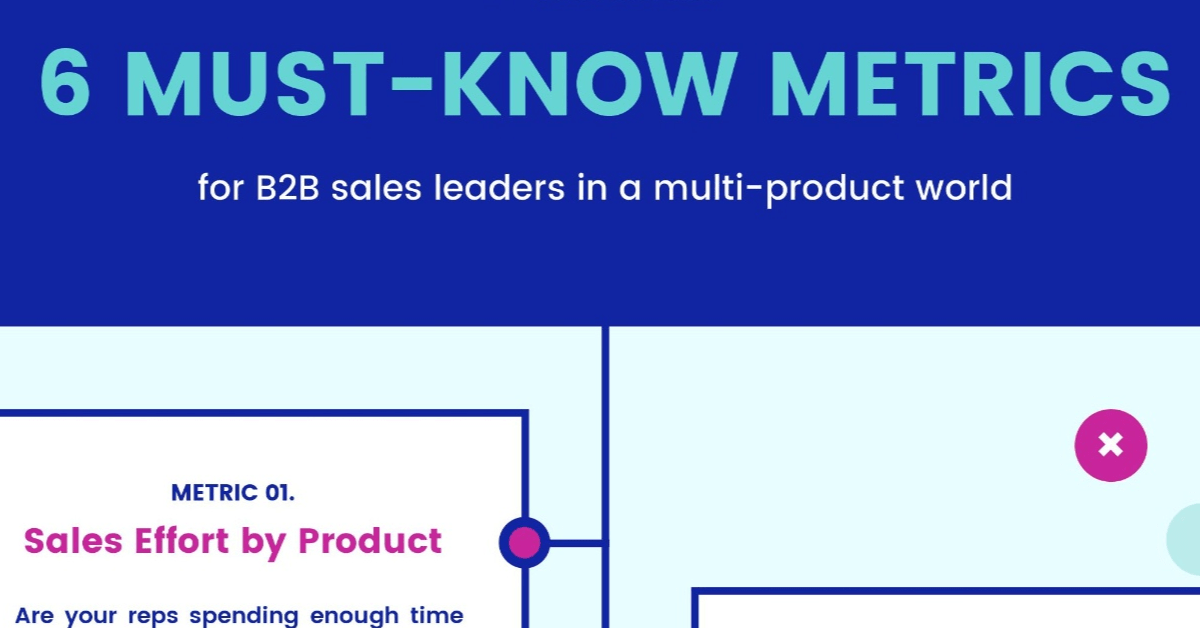 6 MUST-KNOW METRICS

for B2B sales leaders in a multi-product world

METRIC 01.

Sales Effort by Product

Are your reps spending enough time